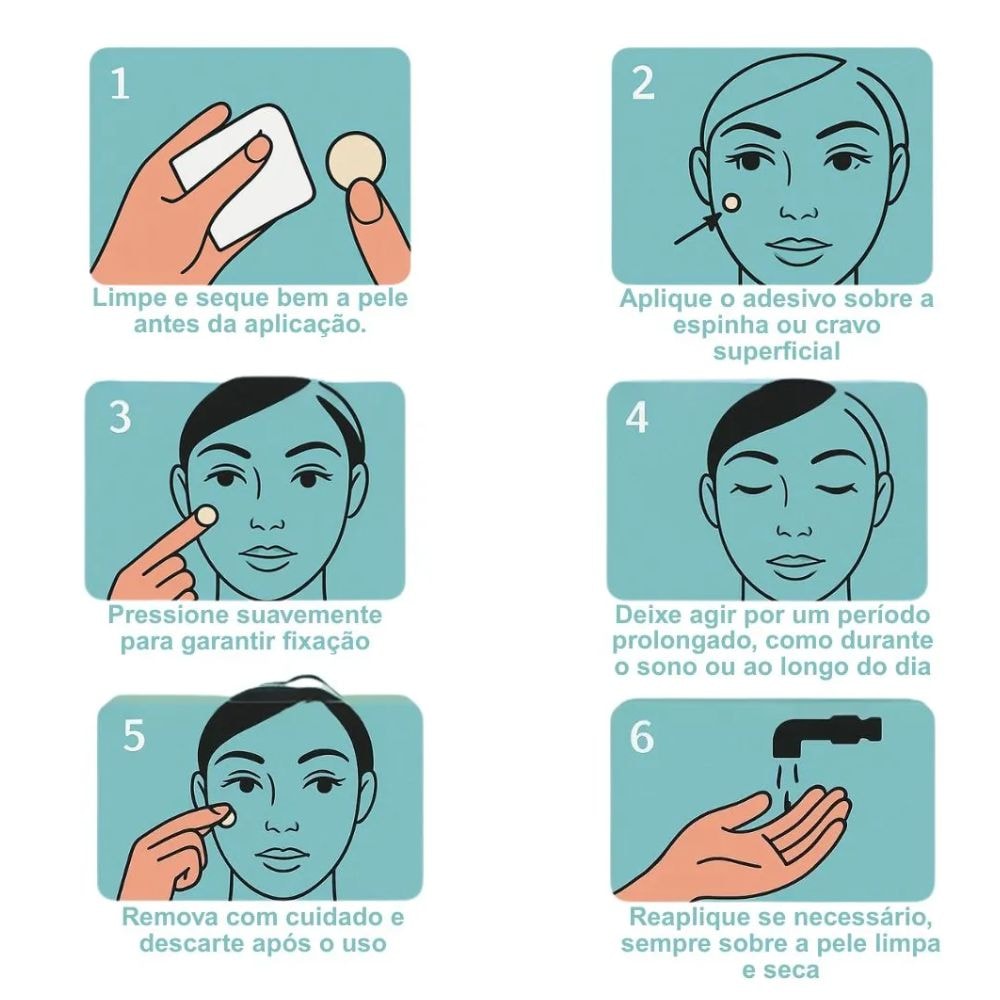 1

Limpe e seque bem a pele antes da aplicação.

2

Aplique o adesivo sobre a espinha ou cravo superficial

3

Pressione suavemente para garantir fixação

4

Deixe agir por um período prolongado, como durante o sono ou ao longo do dia

5

Remova com cuidado e descarte após o uso

6

Reaplique se necessário, sempre sobre a pele limpa e seca